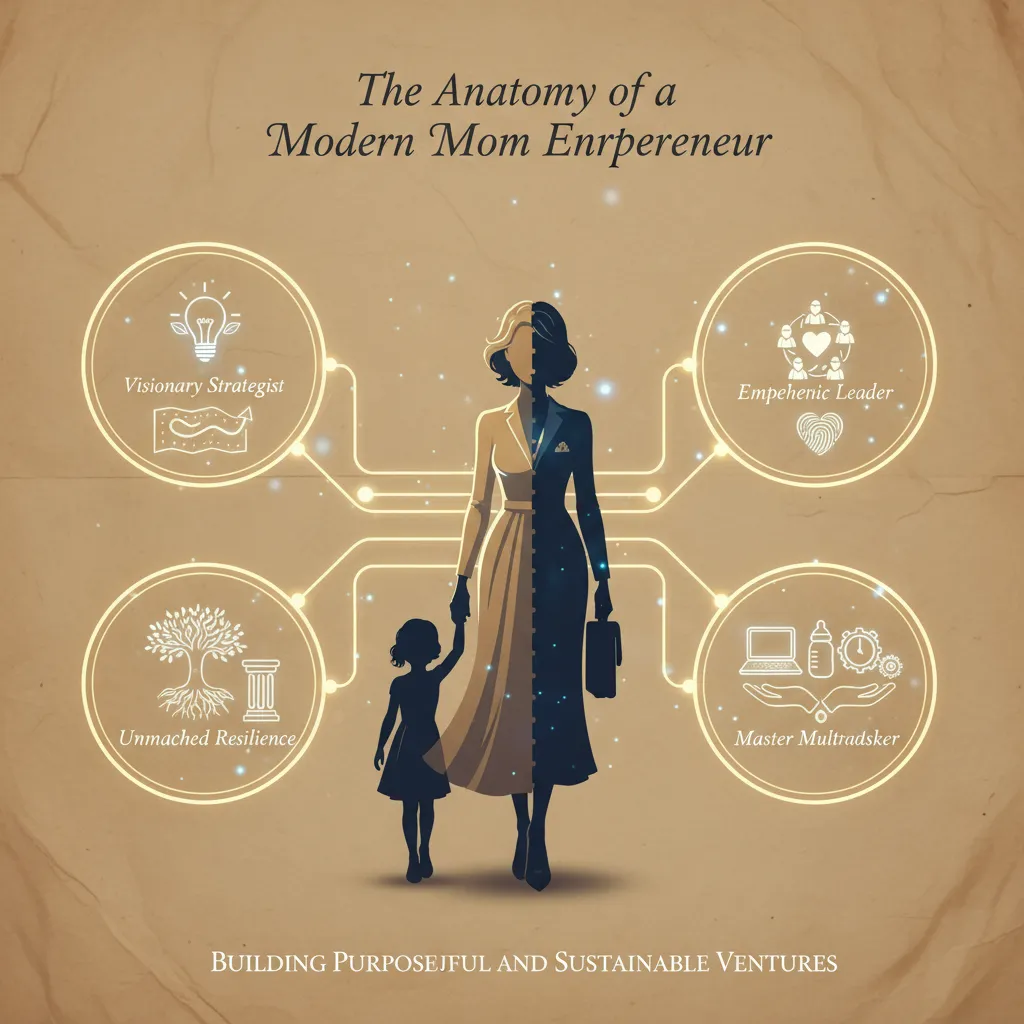 The Anatomy of a Modern Mom Enrpereneur

Visionary Strategist

Empehenic Leader

Unmached Resilience

Master Multradsker

BUILDING PURPOSEJFUL AND SUSTAINABLE VENTURES