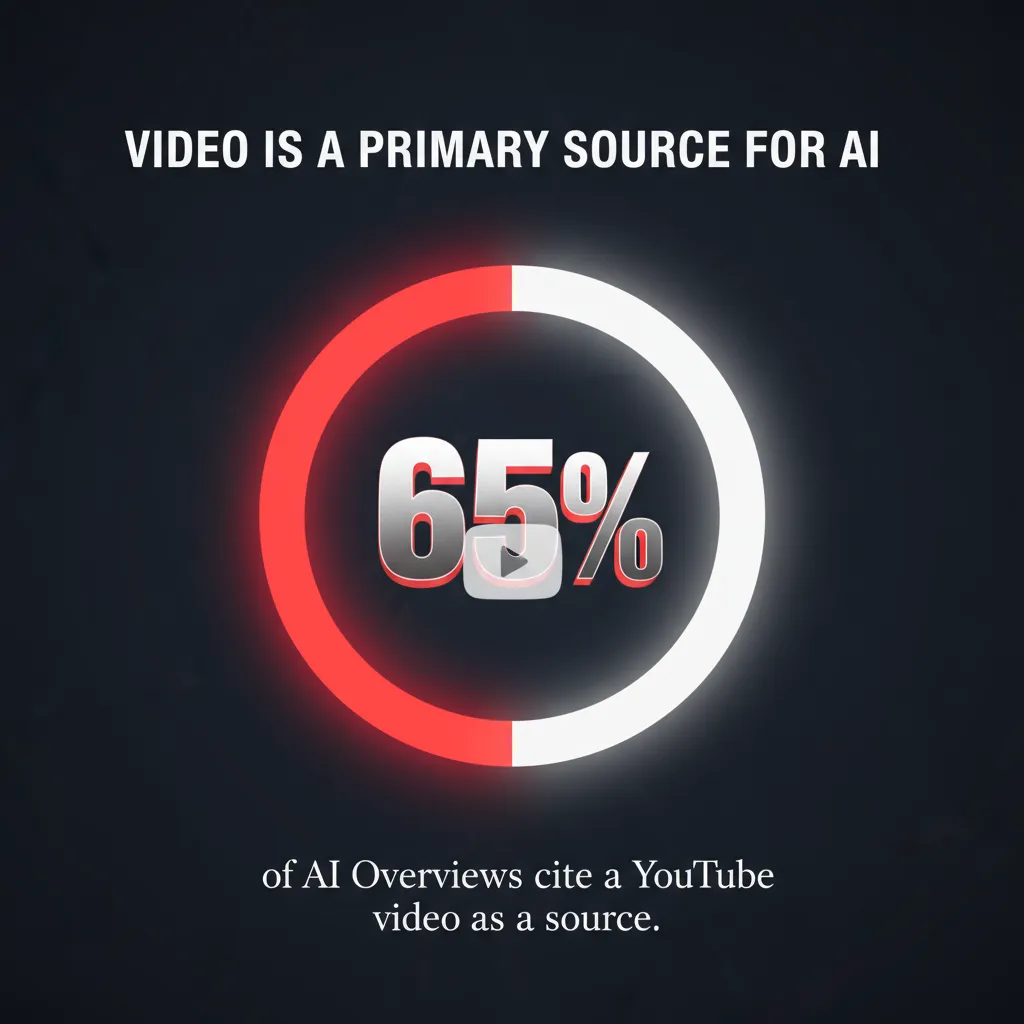 VIDEO IS A PRIMARY SOURCE FOR AI

65%

of AI Overviews cite a YouTube video as a source.