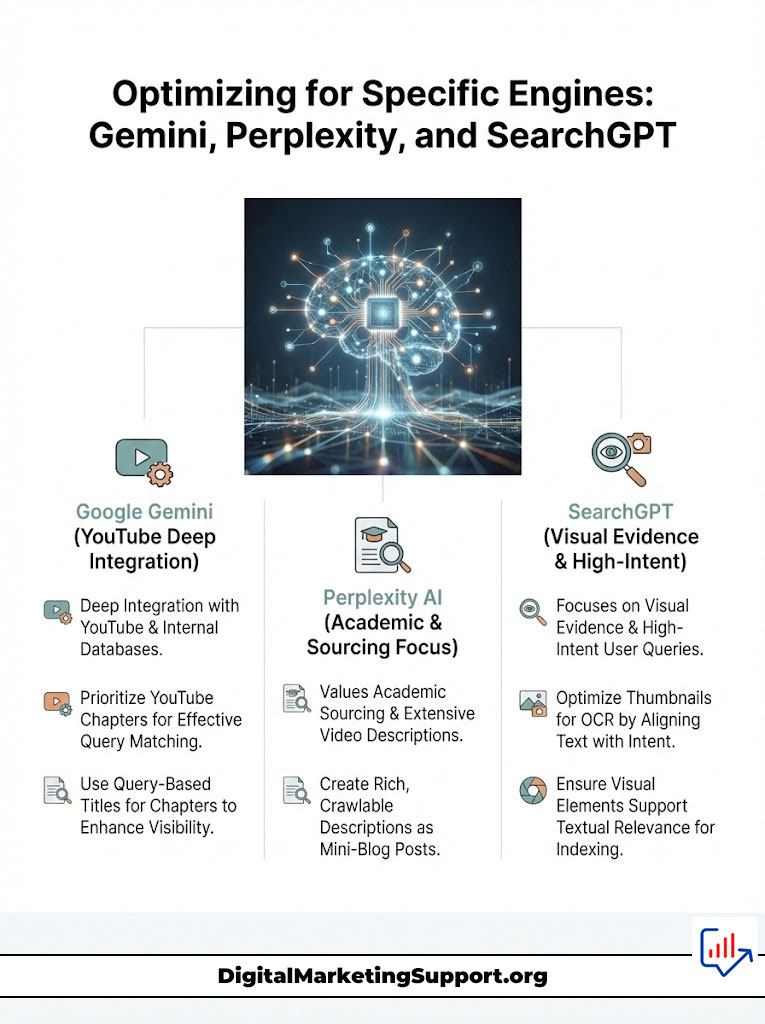 Optimizing for Specific Engines: Gemini, Perplexity, and SearchGPT

Google Gemini
(YouTube Deep Integration)

Deep Integration with YouTube & Internal Databases.

Prioritize YouTube Chapters for Effective Query Matching.

Use Query-Based Titles for Chapters to Enhance Visibility.

Perplexity AI
(Academic & Sourcing Focus)

Values Academic Sourcing & Extensive Video Descriptions.

Create Rich, Crawlable Descriptions as Mini-Blog Posts.

SearchGPT
(Visual Evidence & High-Intent)

Focuses on Visual Evidence & High-Intent User Queries.

Optimize Thumbnails for OCR by Aligning Text with Intent.

Ensure Visual Elements Support Textual Relevance for Indexing.

DigitalMarketingSupport.org