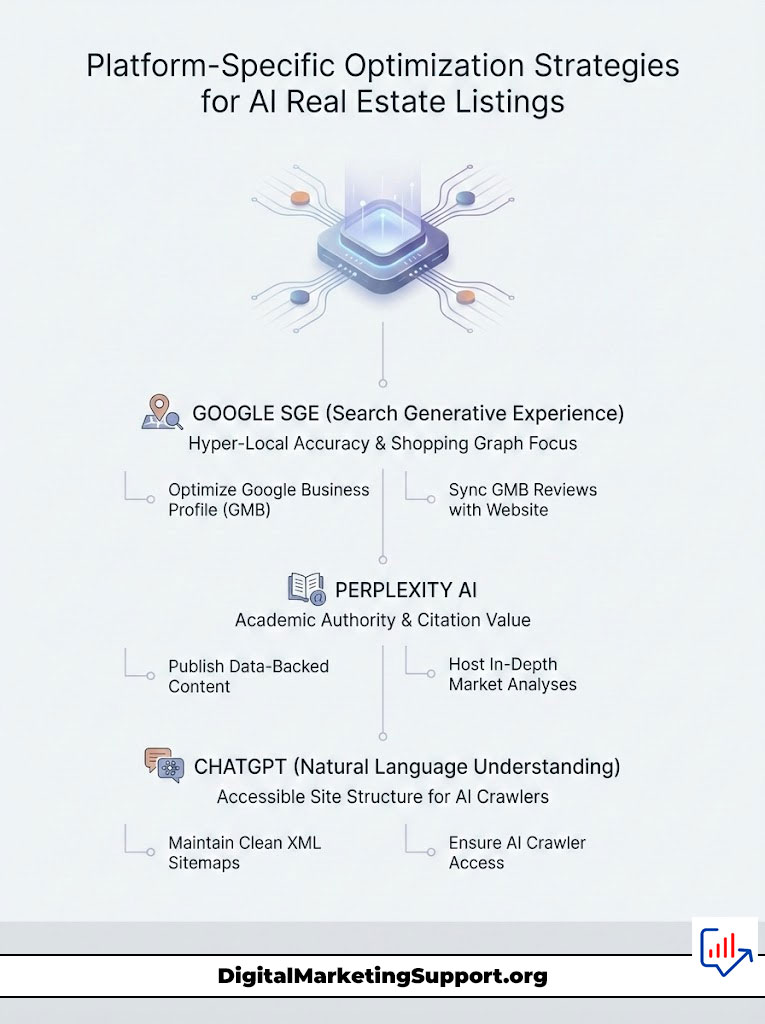 Platform-Specific Optimization Strategies for AI Real Estate Listings

GOOGLE SGE (Search Generative Experience)
Hyper-Local Accuracy & Shopping Graph Focus

Optimize Google Business Profile (GMB)

Sync GMB Reviews with Website

PERPLEXITY AI
Academic Authority & Citation Value

Publish Data-Backed Content

Host In-Depth Market Analyses

CHATGPT (Natural Language Understanding)
Accessible Site Structure for AI Crawlers

Maintain Clean XML Sitemaps

Ensure AI Crawler Access

DigitalMarketingSupport.org