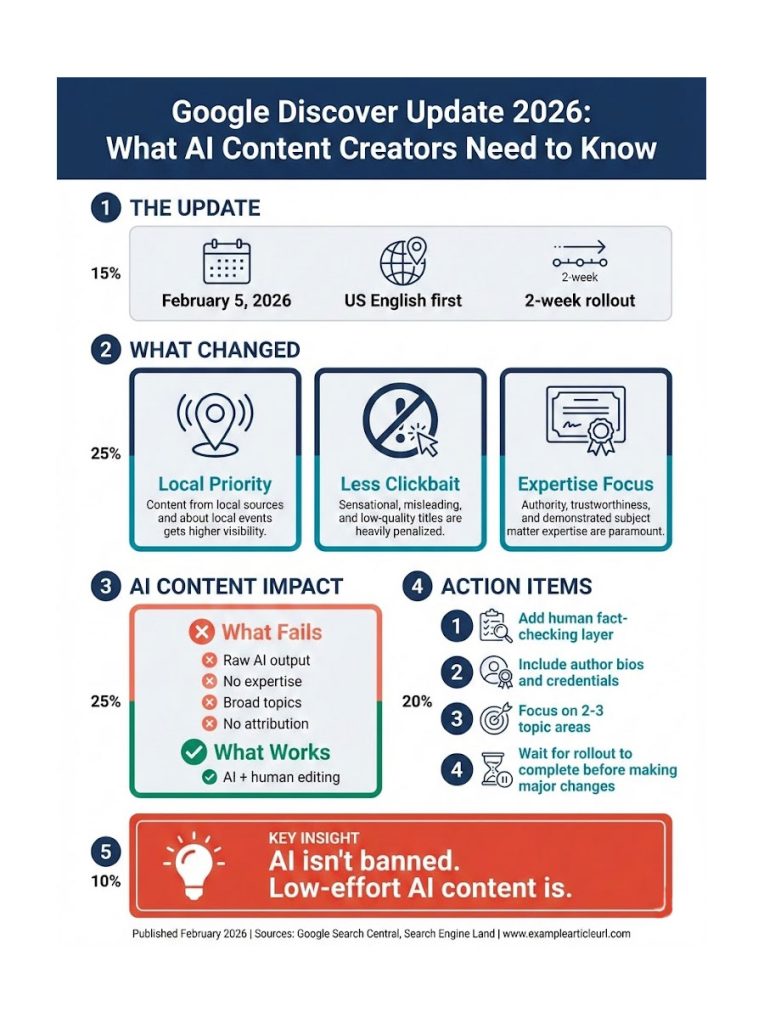 Google Discover Update 2026: What AI Content Creators Need to Know

1 THE UPDATE

15%

February 5, 2026

US English first

2-week

2-week rollout

2 WHAT CHANGED

25%

Local Priority
Content from local sources and about local events gets higher visibility.

Less Clickbait
Sensational, misleading, and low-quality titles are heavily penalized.

Expertise Focus
Authority, trustworthiness, and demonstrated subject matter expertise are paramount.

3 AI CONTENT IMPACT

25%

What Fails
Raw AI output
No expertise
Broad topics
No attribution

What Works
AI + human editing

4 ACTION ITEMS

20%

1 Add human fact-checking layer

2 Include author bios and credentials

3 Focus on 2-3 topic areas

4 Wait for rollout to complete before making major changes

5

10%

KEY INSIGHT
AI isn't banned.
Low-effort AI content is.

Published February 2026 | Sources: Google Search Central, Search Engine Land | www.examplearticleurl.com